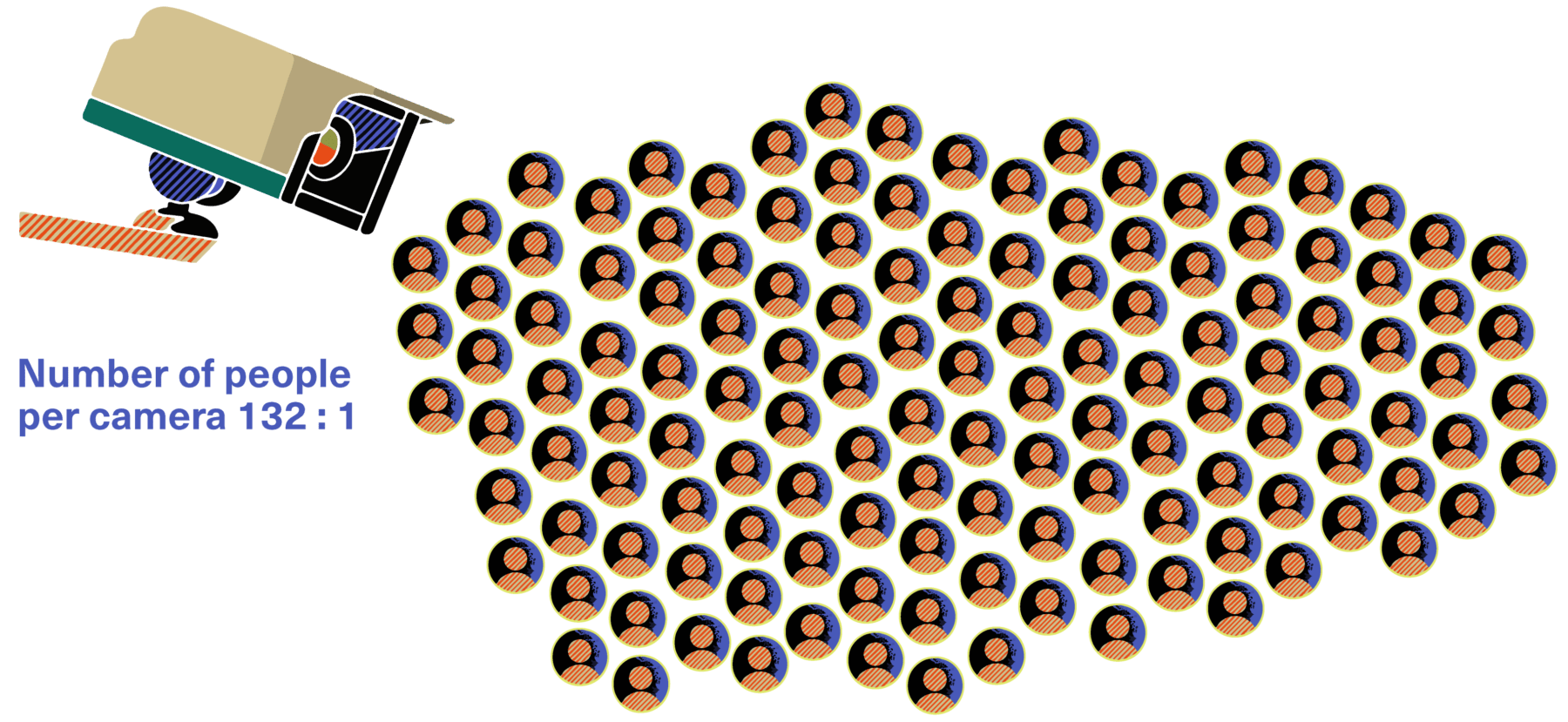 Number of people per camera 132 : 1